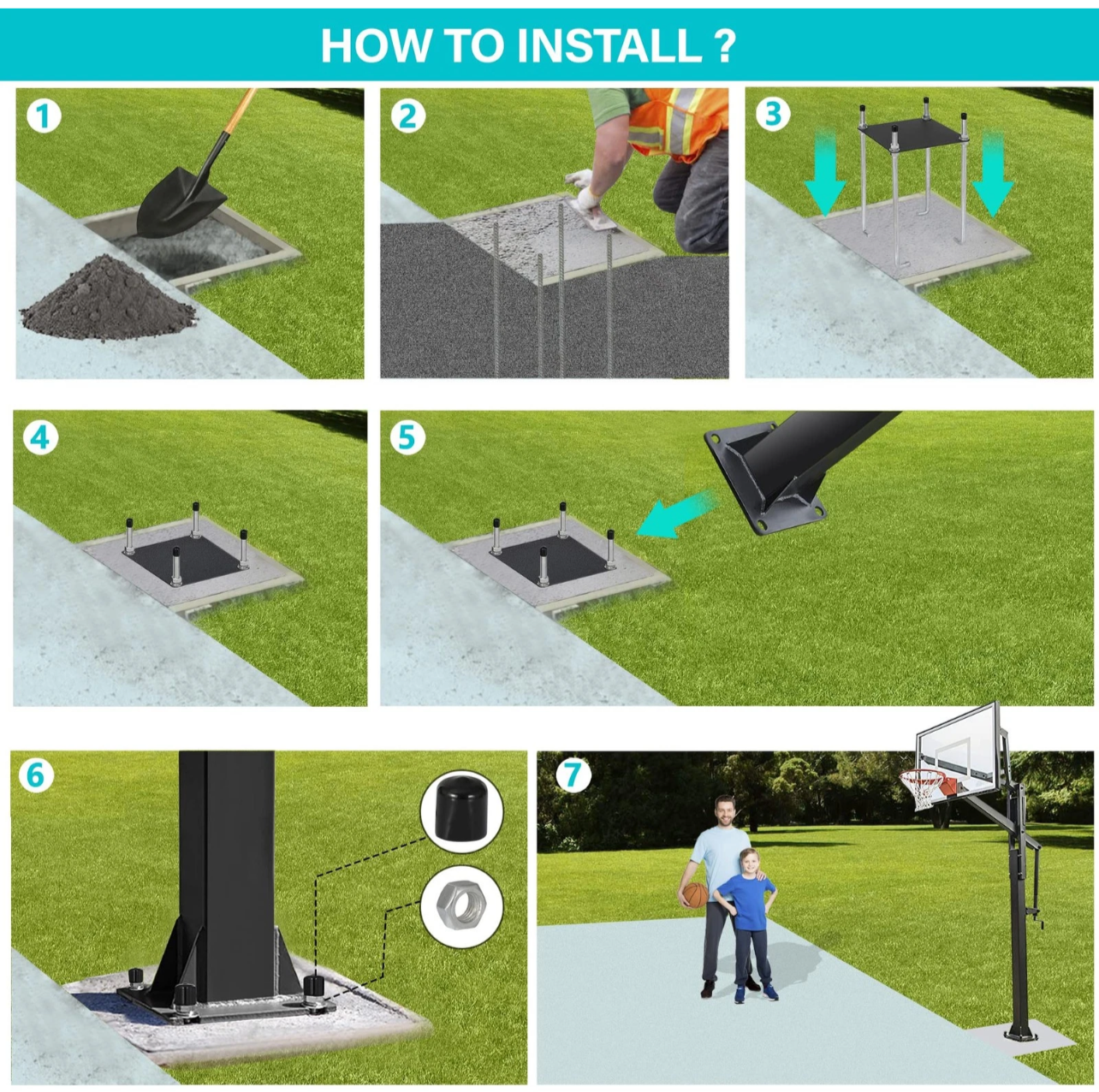 HOW TO INSTALL ?

1

2

3

4

5

6

7